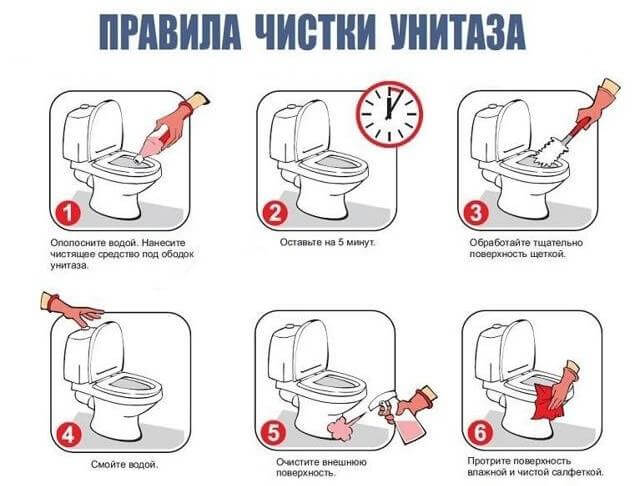 ПРАВИЛА ЧИСТКИ УНИТАЗА

1

Ополосните водой. Нанесите чистящее средство под ободок унитаза.

2

Оставьте на 5 минут.

3

Обработайте тщательно поверхность щеткой.

4

Смойте водой.

5

Очистите внешнюю поверхность.

6

Протрите поверхность влажной и чистой салфеткой.